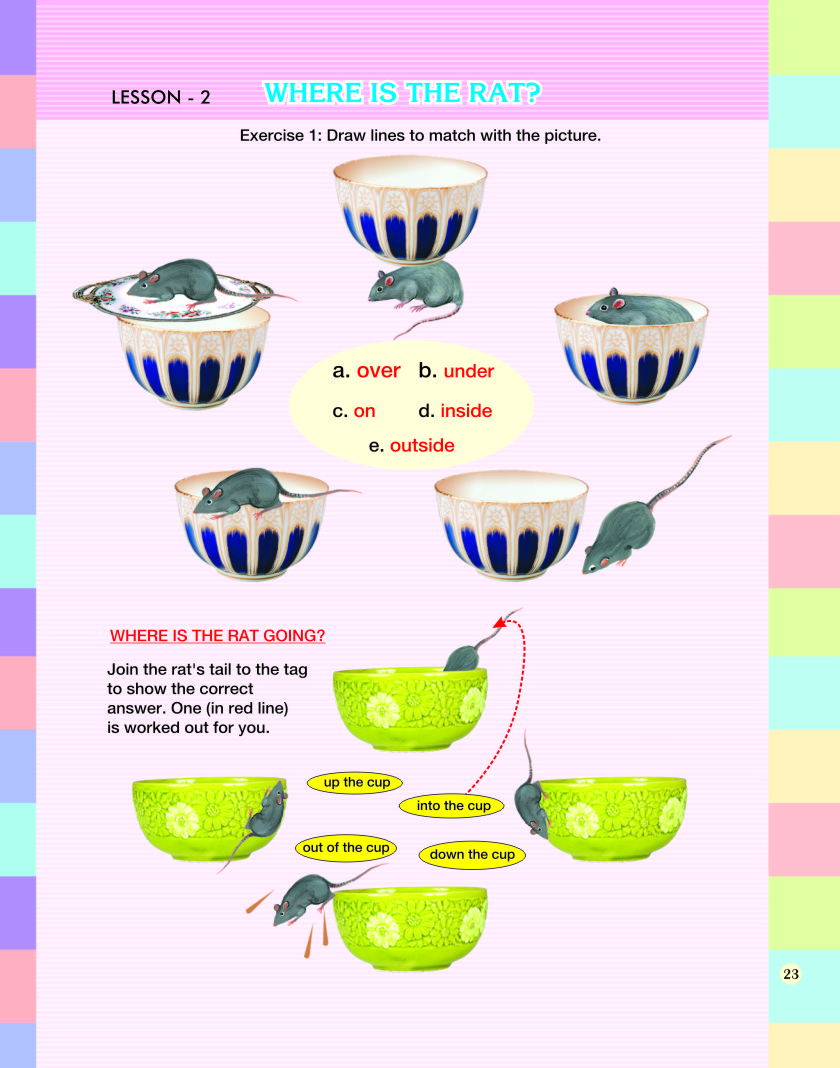 LESSON - 2 WHERE IS THE RAT?

Exercise 1: Draw lines to match with the picture.

a. over b. under

c. on d. inside

e. outside

WHERE IS THE RAT GOING?

Join the rat's tail to the tag to show the correct answer. One (in red line) is worked out for you.

up the cup

into the cup

out of the cup

down the cup

23